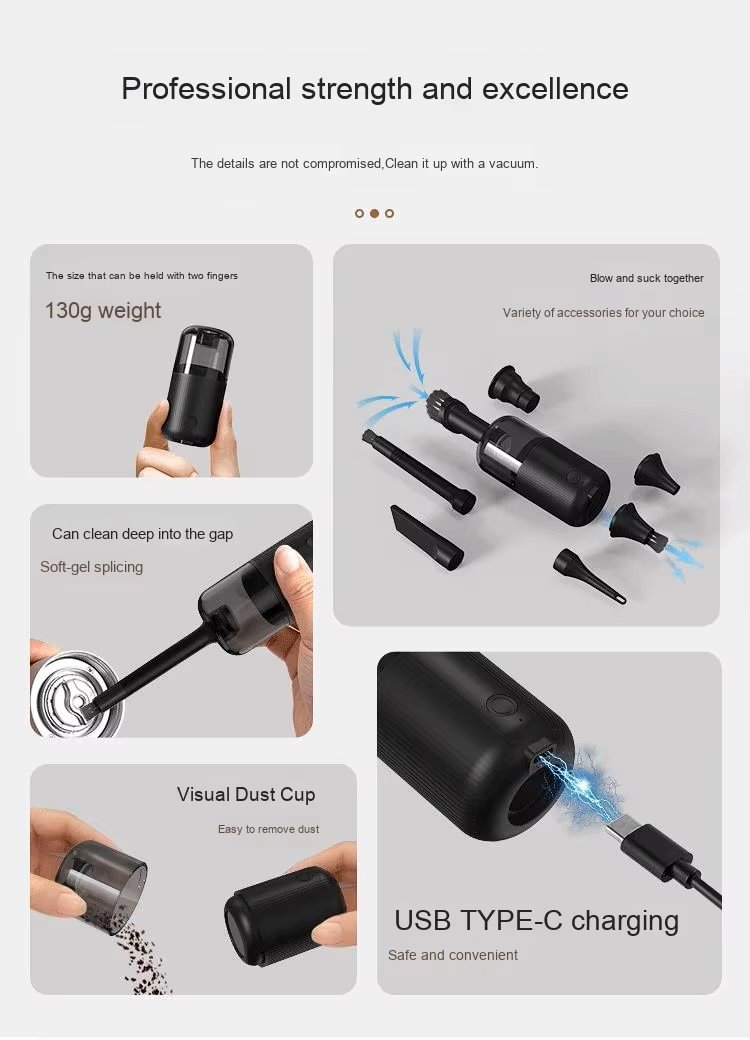 Professional strength and excellence

The details are not compromised,Clean it up with a vacuum.

The size that can be held with two fingers

130g weight

Blow and suck together

Variety of accessories for your choice

Can clean deep into the gap

Soft-gel splicing

Visual Dust Cup

Easy to remove dust

USB TYPE-C charging

Safe and convenient